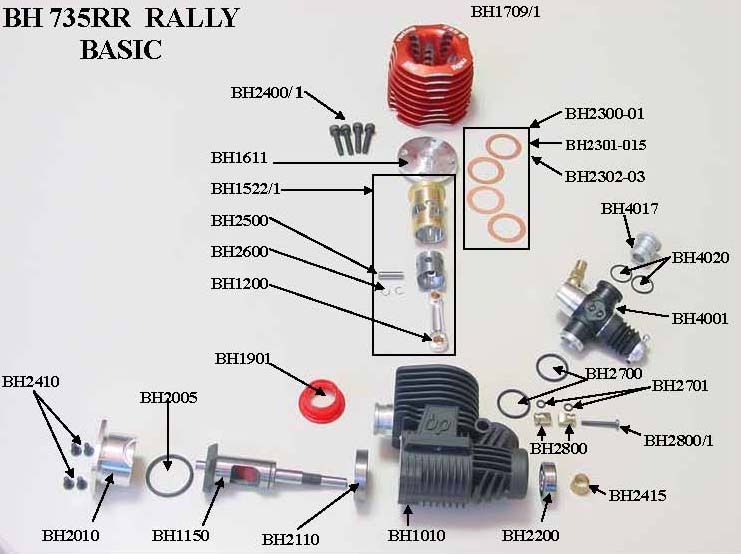 BH 735RR RALLY
BASIC

BH1709/1
BH2400/1
BH2300-01
BH2301-015
BH2302-03
BH1611
BH1522/1
BH2500
BH2600
BH1200
BH4017
BH4020
BH4001
BH1901
BH2700
BH2701
BH2410
BH2005
BH2800
BH2800/1
BH2415
BH2010
BH1150
BH2110
BH1010
BH2200